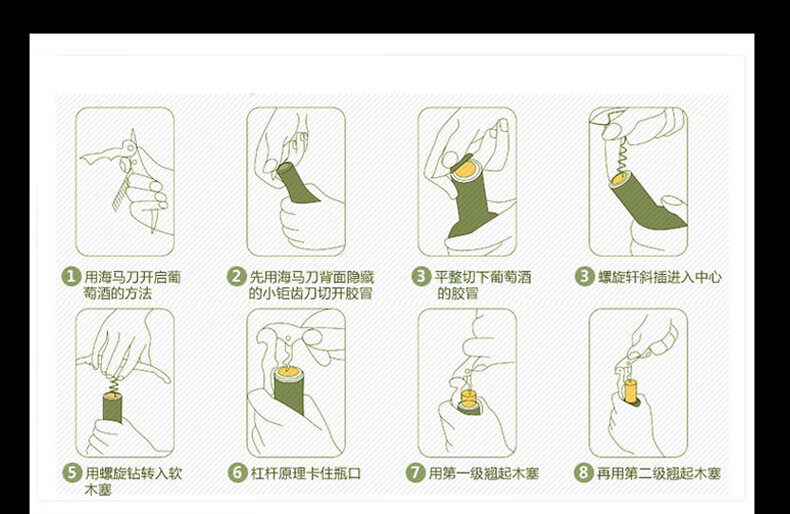 1 用海马刀开启葡萄酒的方法

2 先用海马刀背面隐藏的小钜齿刀切开胶冒

3 平整切下葡萄酒的胶冒

4 螺旋轩斜插进入中心

5 用螺旋钻转入软木塞

6 杠杆原理卡住瓶口

7 用第一级翘起木塞

8 再用第二级翘起木塞